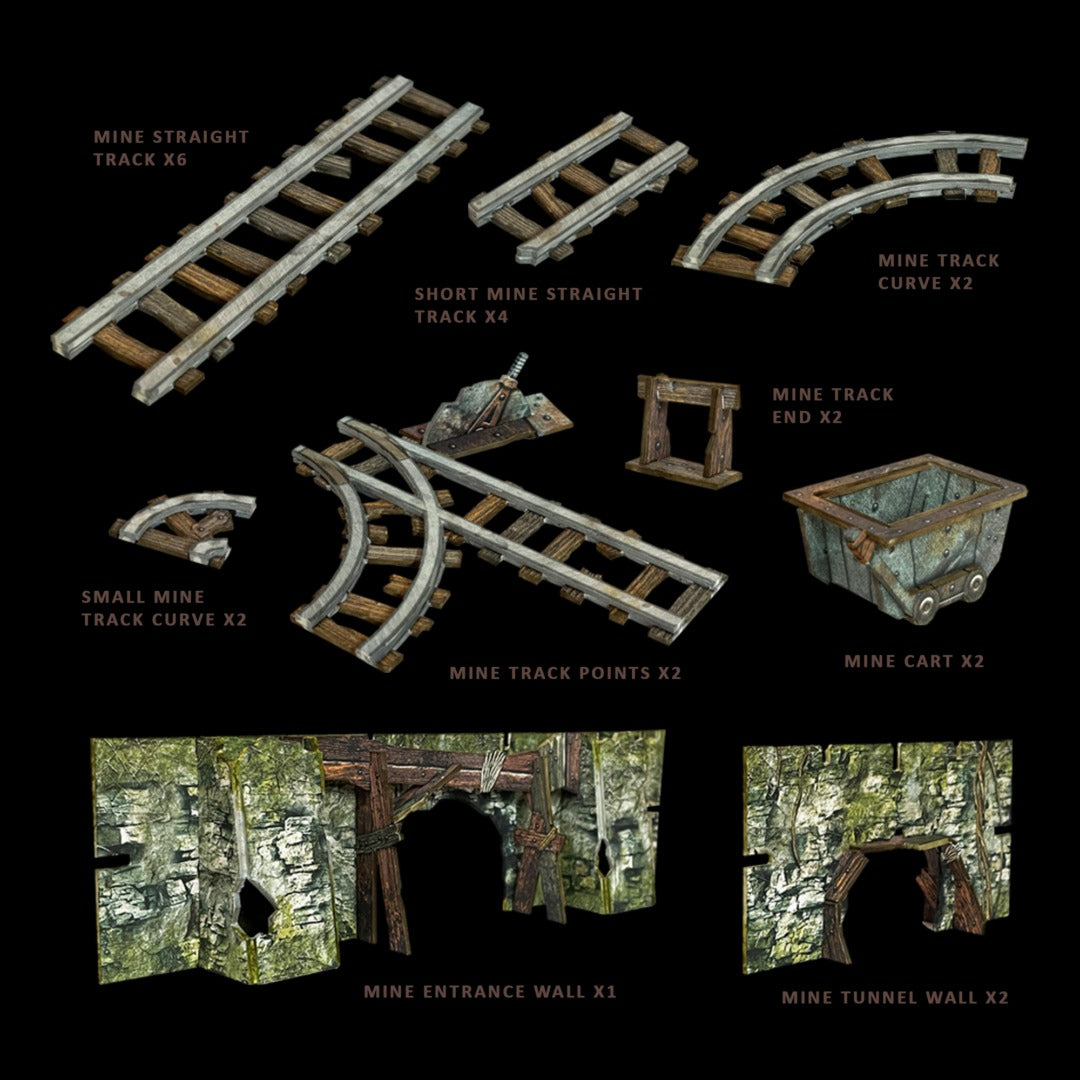 MINE STRAIGHT TRACK X6

SHORT MINE STRAIGHT TRACK X4

MINE TRACK CURVE X2

MINE TRACK END X2

SMALL MINE TRACK CURVE X2

MINE TRACK POINTS X2

MINE CART X2

MINE ENTRANCE WALL X1

MINE TUNNEL WALL X2