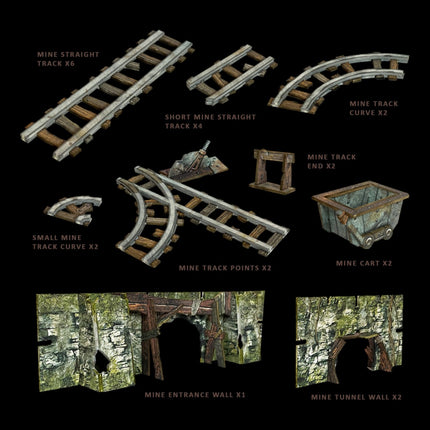 MINE STRAIGHT TRACK X6

SHORT MINE STRAIGHT TRACK X4

MINE TRACK CURVE X2

MINE TRACK END X2

SMALL MINE TRACK CURVE X2

MINE TRACK POINTS X2

MINE CART X2

MINE ENTRANCE WALL X1

MINE TUNNEL WALL X2