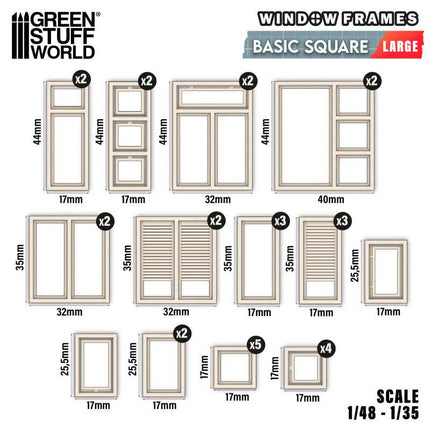 GREEN STUFF WORLD®

WINDOW FRAMES
BASIC SQUARE LARGE

x2
44mm
17mm

x2
44mm
17mm

x2
44mm
32mm

x2
44mm
40mm

x2
35mm
32mm

x2
35mm
32mm

x3
35mm
17mm

x3
35mm
17mm

25,5mm
17mm

25,5mm
17mm

x2
25,5mm
17mm

x5
17mm
17mm

x4
17mm
17mm

SCALE
1/48 - 1/35